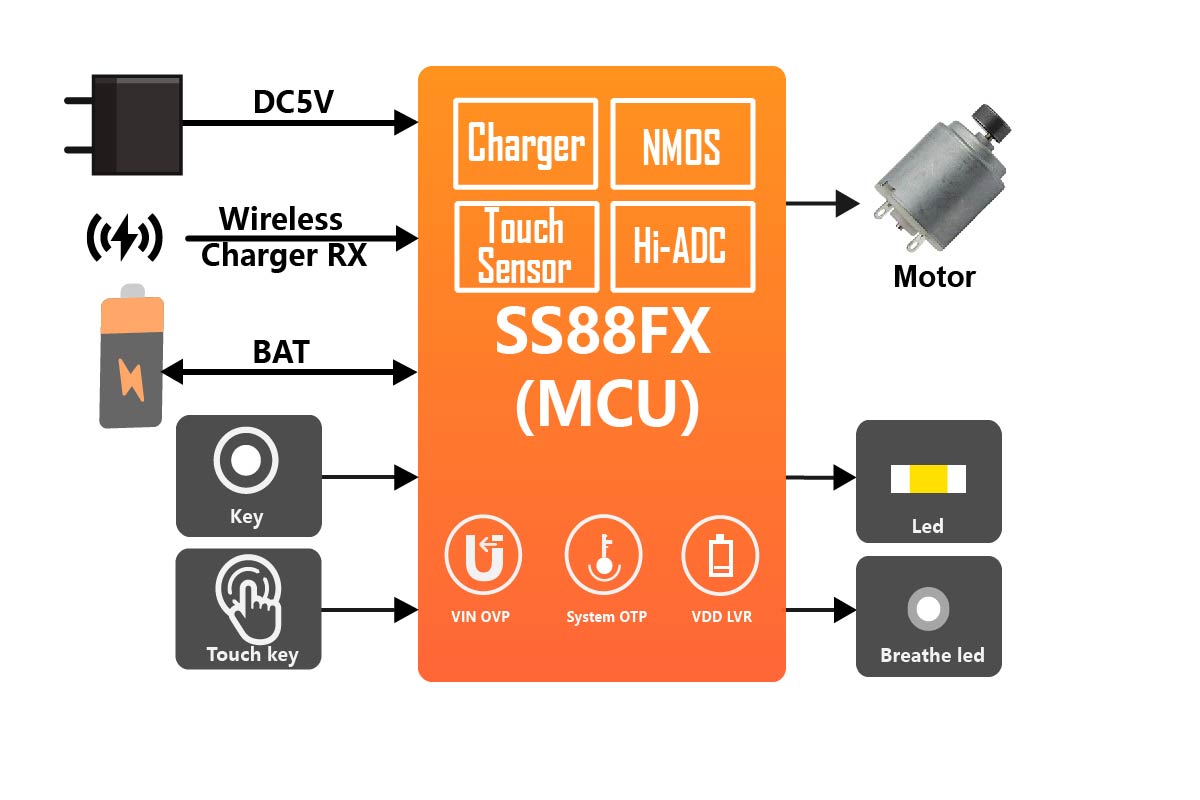 DC5V

Wireless Charger RX

BAT

Key

Touch key

Charger

NMOS

Touch Sensor

Hi-ADC

SS88FX (MCU)

VIN OVP

System OTP

VDD LVR

Motor

Led

Breathe led